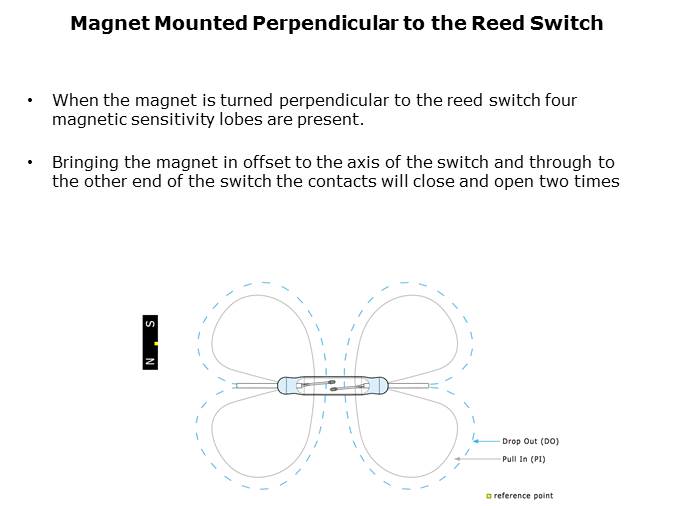 Magnet Mounted Perpendicular to the Reed Switch

• When the magnet is turned perpendicular to the reed switch four magnetic sensitivity lobes are present.

• Bringing the magnet in offset to the axis of the switch and through to the other end of the switch the contacts will close and open two times

S
N

Drop Out (DO)
Pull In (PI)

reference point