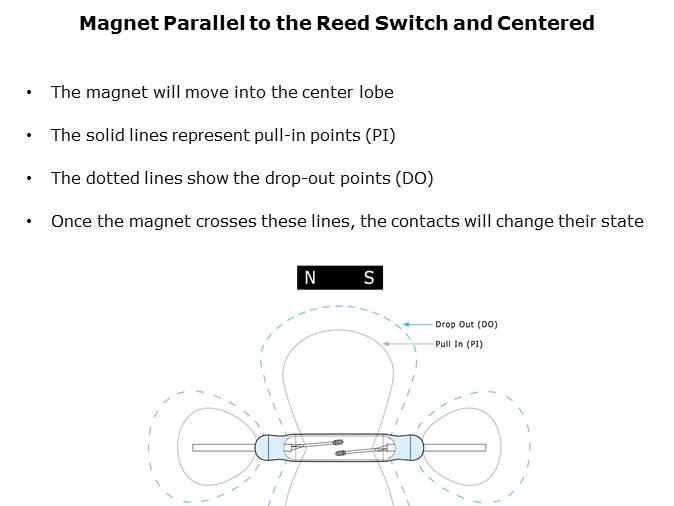 Magnet Parallel to the Reed Switch and Centered

• The magnet will move into the center lobe

• The solid lines represent pull-in points (PI)

• The dotted lines show the drop-out points (DO)

• Once the magnet crosses these lines, the contacts will change their state

N S

Drop Out (DO)

Pull In (PI)