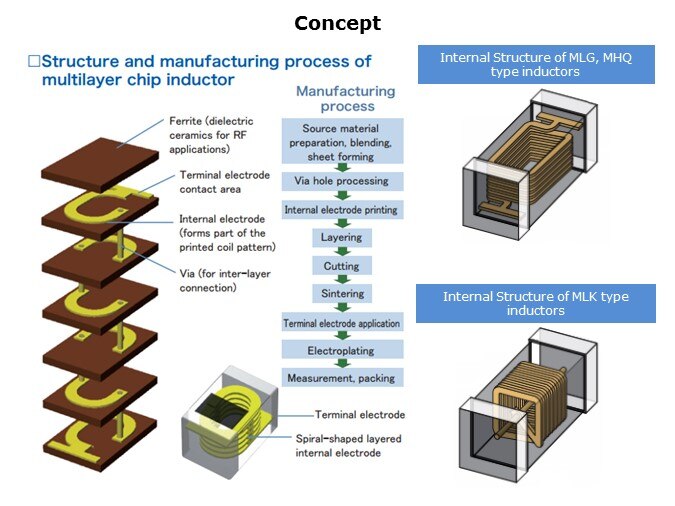 Concept

□Structure and manufacturing process of multilayer chip inductor

Ferrite (dielectric ceramics for RF applications)

Terminal electrode contact area

Internal electrode (forms part of the printed coil pattern)

Via (for inter-layer connection)

Manufacturing process

Source material preparation, blending, sheet forming

Via hole processing

Internal electrode printing

Layering

Cutting

Sintering

Terminal electrode application

Electroplating

Measurement, packing

Terminal electrode

Spiral-shaped layered internal electrode

Internal Structure of MLG, MHQ type inductors

Internal Structure of MLK type inductors