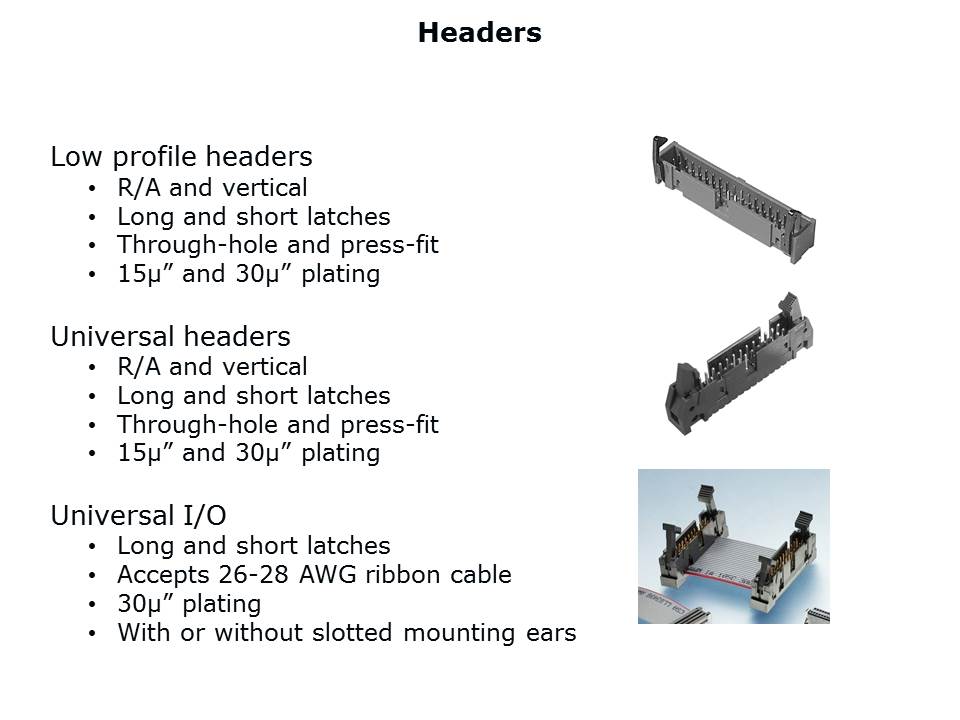 Headers

Low profile headers
• R/A and vertical
• Long and short latches
• Through-hole and press-fit
• 15μ” and 30μ” plating

Universal headers
• R/A and vertical
• Long and short latches
• Through-hole and press-fit
• 15μ” and 30μ” plating

Universal I/O
• Long and short latches
• Accepts 26-28 AWG ribbon cable
• 30μ” plating
• With or without slotted mounting ears