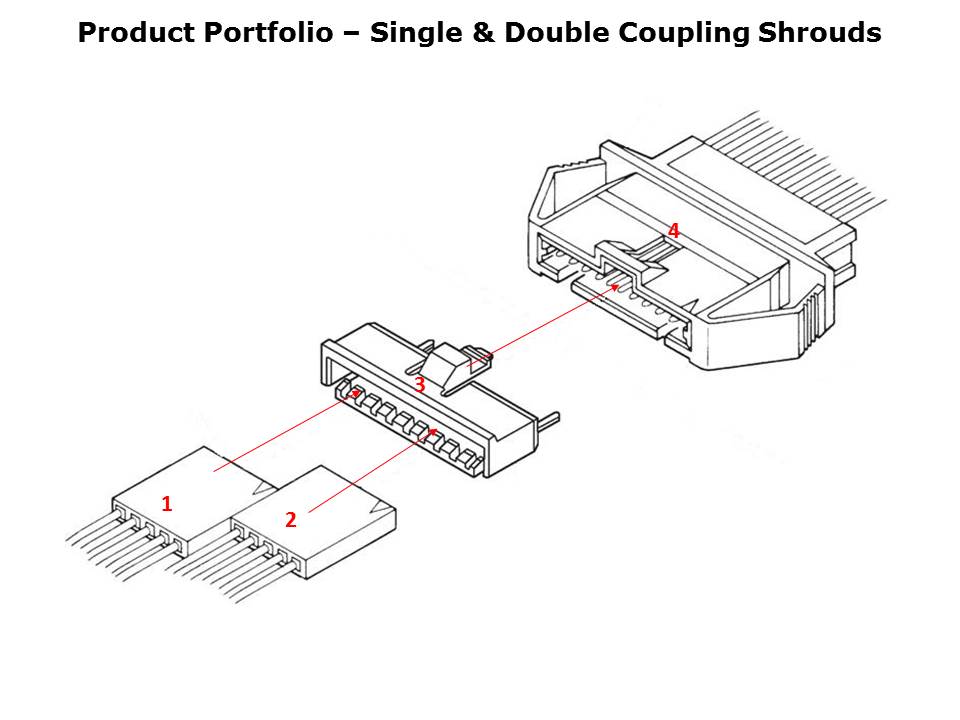 Product Portfolio – Single & Double Coupling Shrouds

4

3

1

2