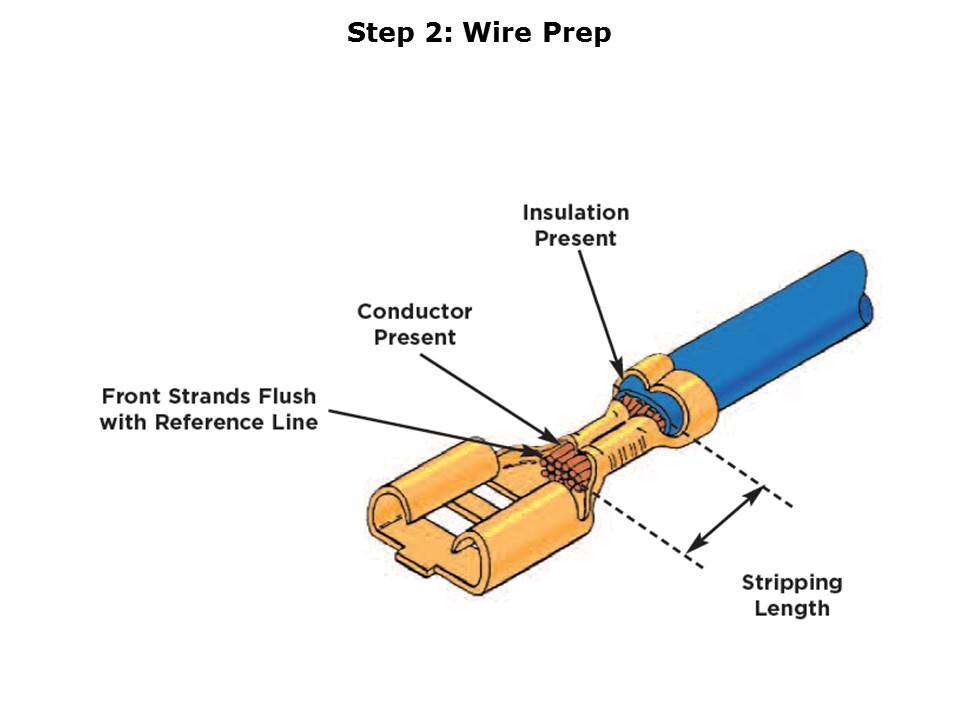 Step 2: Wire Prep

Insulation Present

Conductor Present

Front Strands Flush with Reference Line

Stripping Length