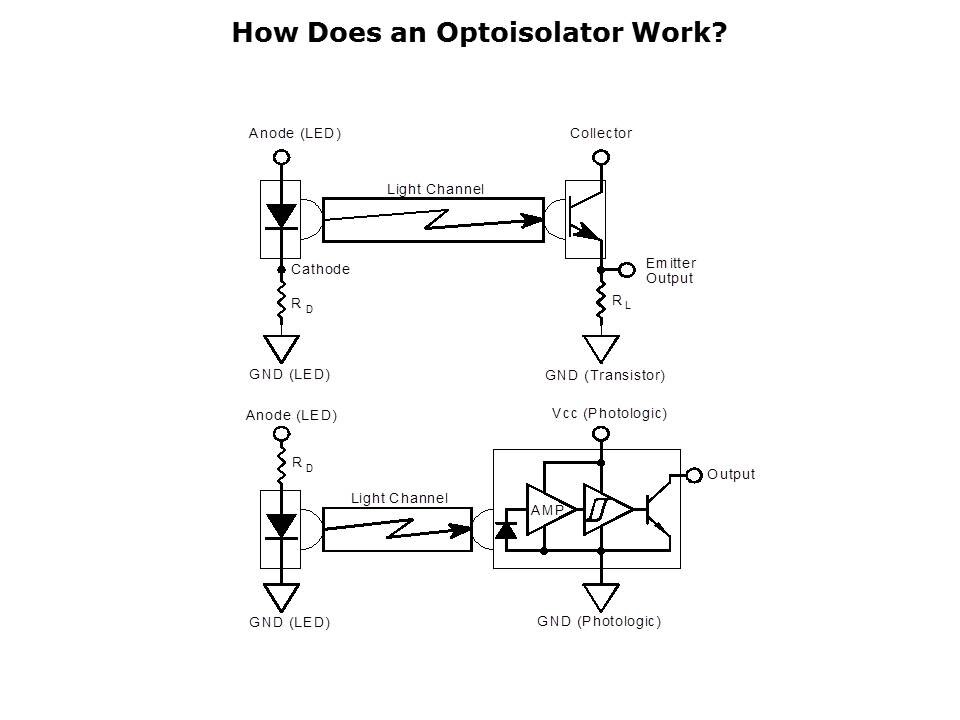 How Does an Optoisolator Work?

Anode (LED)

Collector

Light Channel

Cathode

Emitter Output

$R_D$

$R_L$

GND (LED)

GND (Transistor)

Anode (LED)

Vcc (Photologic)

$R_D$

Output

Light Channel

AMP

GND (LED)

GND (Photologic)