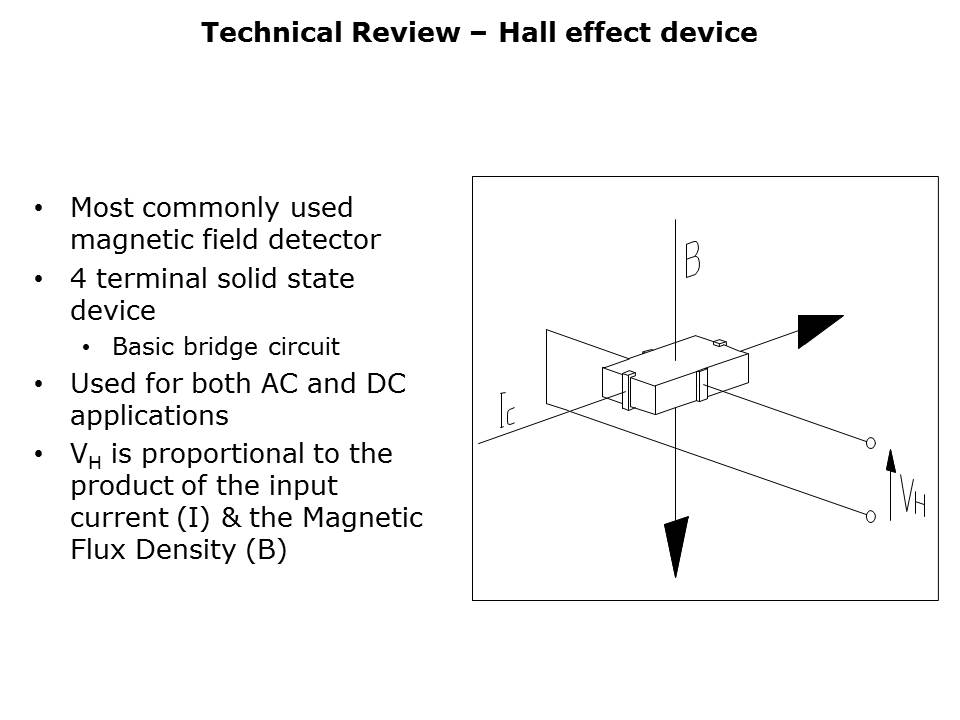 Technical Review – Hall effect device

• Most commonly used magnetic field detector
• 4 terminal solid state device
  • Basic bridge circuit
• Used for both AC and DC applications
• $V_H$ is proportional to the product of the input current (I) & the Magnetic Flux Density (B)

B

$I_C$

$V_H$