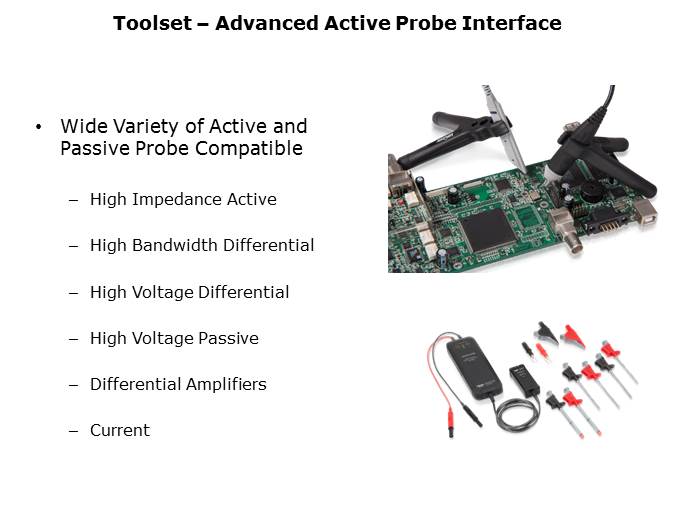 Toolset – Advanced Active Probe Interface

• Wide Variety of Active and Passive Probe Compatible

– High Impedance Active

– High Bandwidth Differential

– High Voltage Differential

– High Voltage Passive

– Differential Amplifiers

– Current