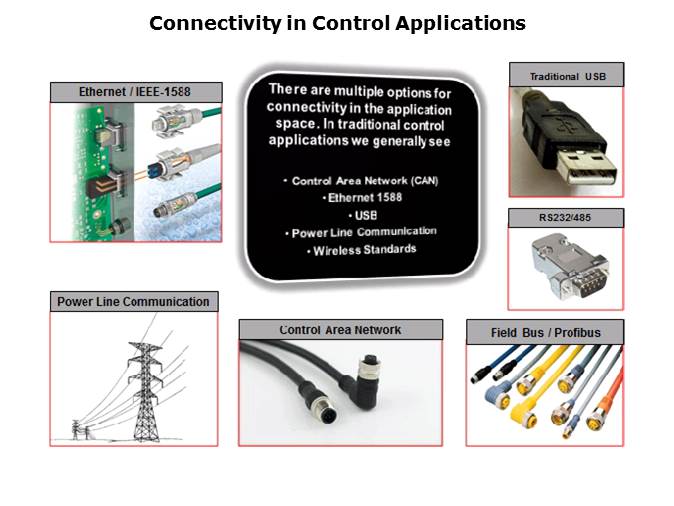 Connectivity in Control Applications

Ethernet / IEEE-1588

There are multiple options for connectivity in the application space. In traditional control applications we generally see

• Control Area Network (CAN)
• Ethernet 1588
• USB
• Power Line Communication
• Wireless Standards

Traditional USB

RS232/485

Power Line Communication

Control Area Network

Field Bus / Profibus