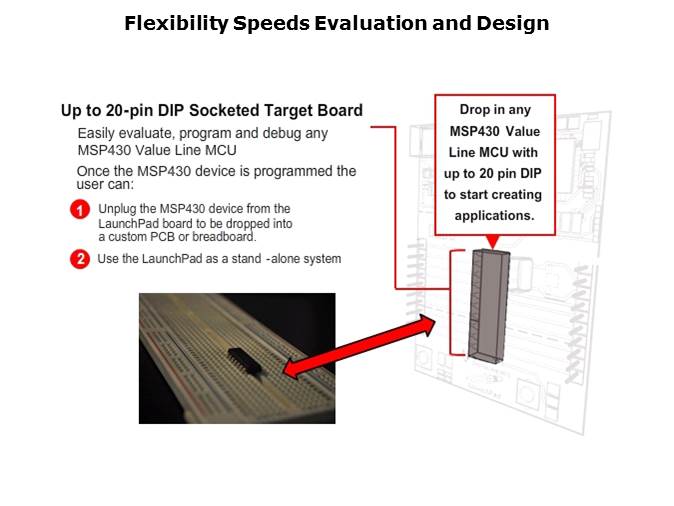 Flexibility Speeds Evaluation and Design

Up to 20-pin DIP Socketed Target Board

Easily evaluate, program and debug any MSP430 Value Line MCU

Once the MSP430 device is programmed the user can:

1 Unplug the MSP430 device from the LaunchPad board to be dropped into a custom PCB or breadboard.

2 Use the LaunchPad as a stand -alone system

Drop in any MSP430 Value Line MCU with up to 20 pin DIP to start creating applications.