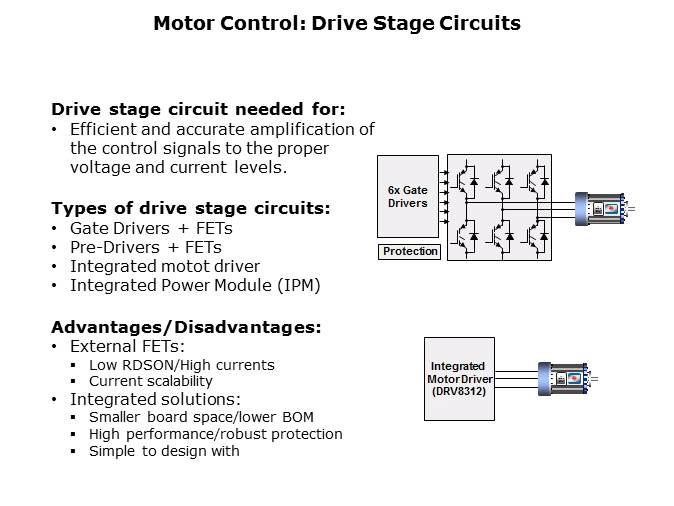 Motor Control: Drive Stage Circuits

Drive stage circuit needed for:
• Efficient and accurate amplification of the control signals to the proper voltage and current levels.

Types of drive stage circuits:
• Gate Drivers + FETs
• Pre-Drivers + FETs
• Integrated motot driver
• Integrated Power Module (IPM)

Advantages/Disadvantages:
• External FETs:
▪ Low RDSON/High currents
▪ Current scalability
• Integrated solutions:
▪ Smaller board space/lower BOM
▪ High performance/robust protection
▪ Simple to design with

6x Gate Drivers

Protection

Integrated Motor Driver (DRV8312)