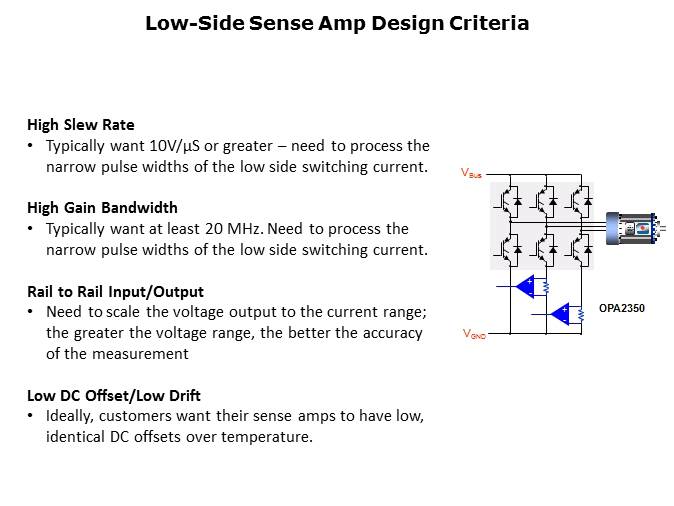 Low-Side Sense Amp Design Criteria

High Slew Rate
• Typically want 10V/µS or greater – need to process the narrow pulse widths of the low side switching current.

High Gain Bandwidth
• Typically want at least 20 MHz. Need to process the narrow pulse widths of the low side switching current.

Rail to Rail Input/Output
• Need to scale the voltage output to the current range; the greater the voltage range, the better the accuracy of the measurement

Low DC Offset/Low Drift
• Ideally, customers want their sense amps to have low, identical DC offsets over temperature.

$V_{Bus}$

$V_{GND}$

OPA2350