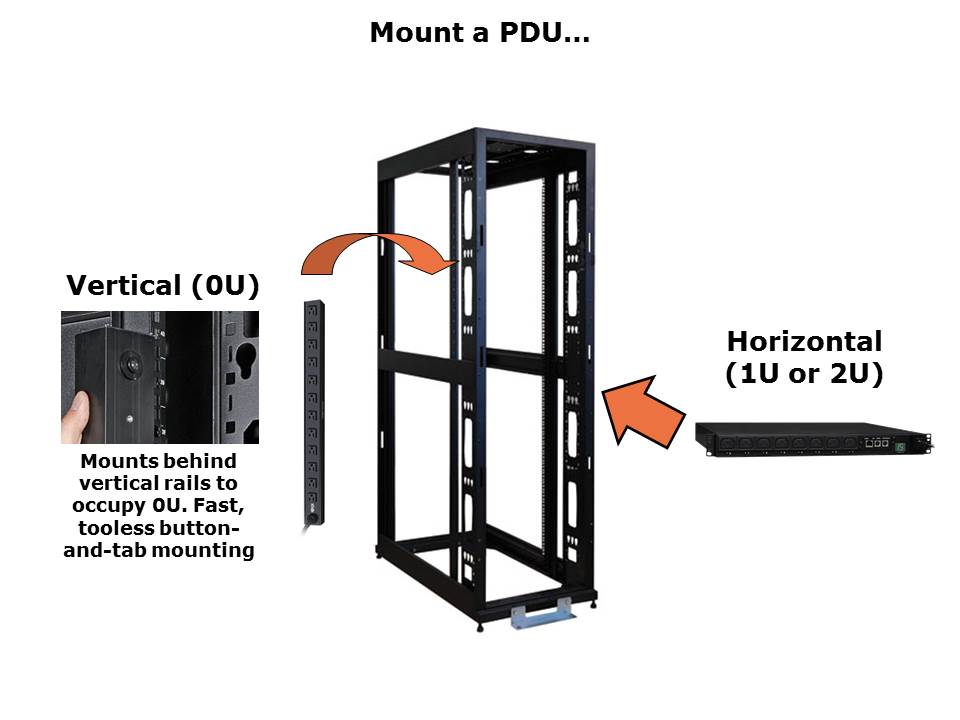 Mount a PDU…

Vertical (0U)

Mounts behind vertical rails to occupy 0U. Fast, tooless button-and-tab mounting

Horizontal (1U or 2U)