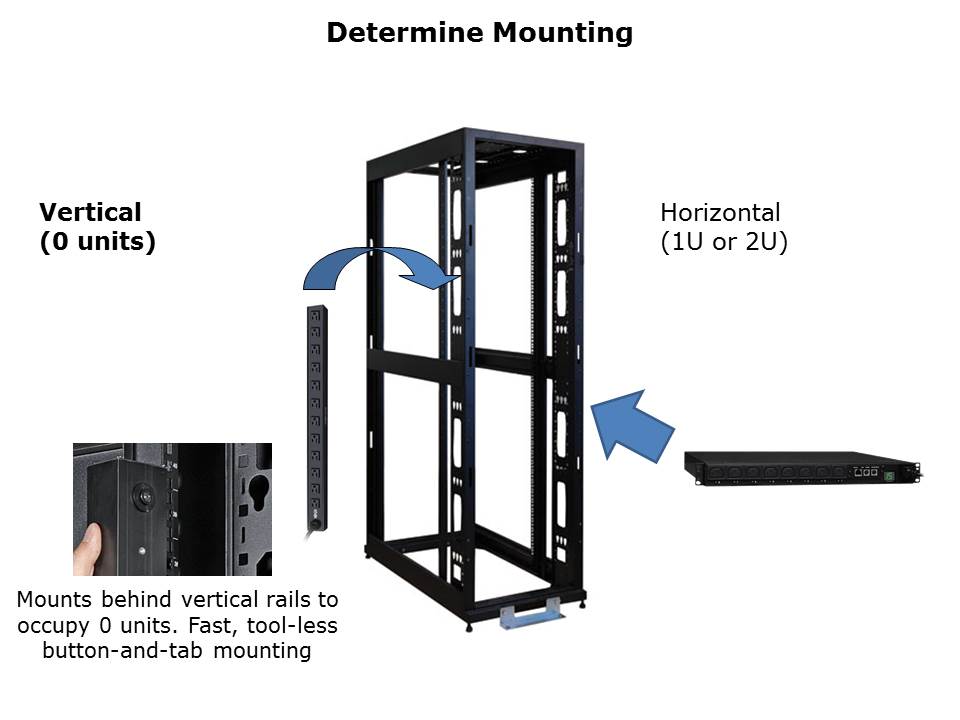 Determine Mounting

Vertical
(0 units)

Horizontal
(1U or 2U)

Mounts behind vertical rails to occupy 0 units. Fast, tool-less button-and-tab mounting