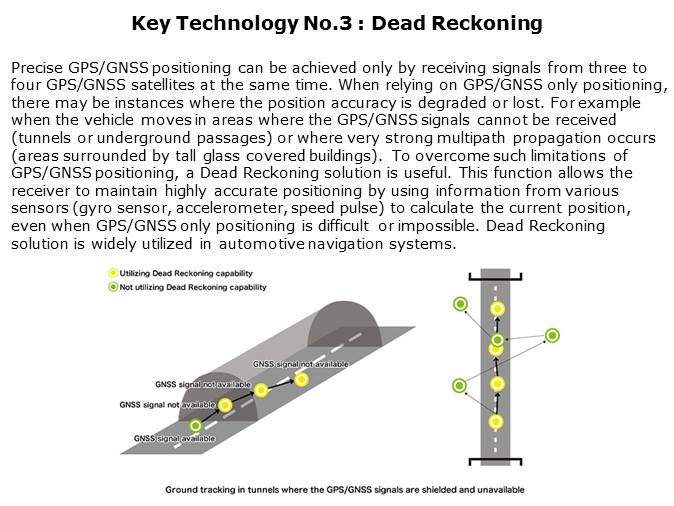 Key Technology No.3 : Dead Reckoning

Precise GPS/GNSS positioning can be achieved only by receiving signals from three to four GPS/GNSS satellites at the same time. When relying on GPS/GNSS only positioning, there may be instances where the position accuracy is degraded or lost. For example when the vehicle moves in areas where the GPS/GNSS signals cannot be received (tunnels or underground passages) or where very strong multipath propagation occurs (areas surrounded by tall glass covered buildings). To overcome such limitations of GPS/GNSS positioning, a Dead Reckoning solution is useful. This function allows the receiver to maintain highly accurate positioning by using information from various sensors (gyro sensor, accelerometer, speed pulse) to calculate the current position, even when GPS/GNSS only positioning is difficult or impossible. Dead Reckoning solution is widely utilized in automotive navigation systems.

Utilizing Dead Reckoning capability
Not utilizing Dead Reckoning capability

GNSS signal not available
GNSS signal not available
GNSS signal not available
GNSS signal available

Ground tracking in tunnels where the GPS/GNSS signals are shielded and unavailable