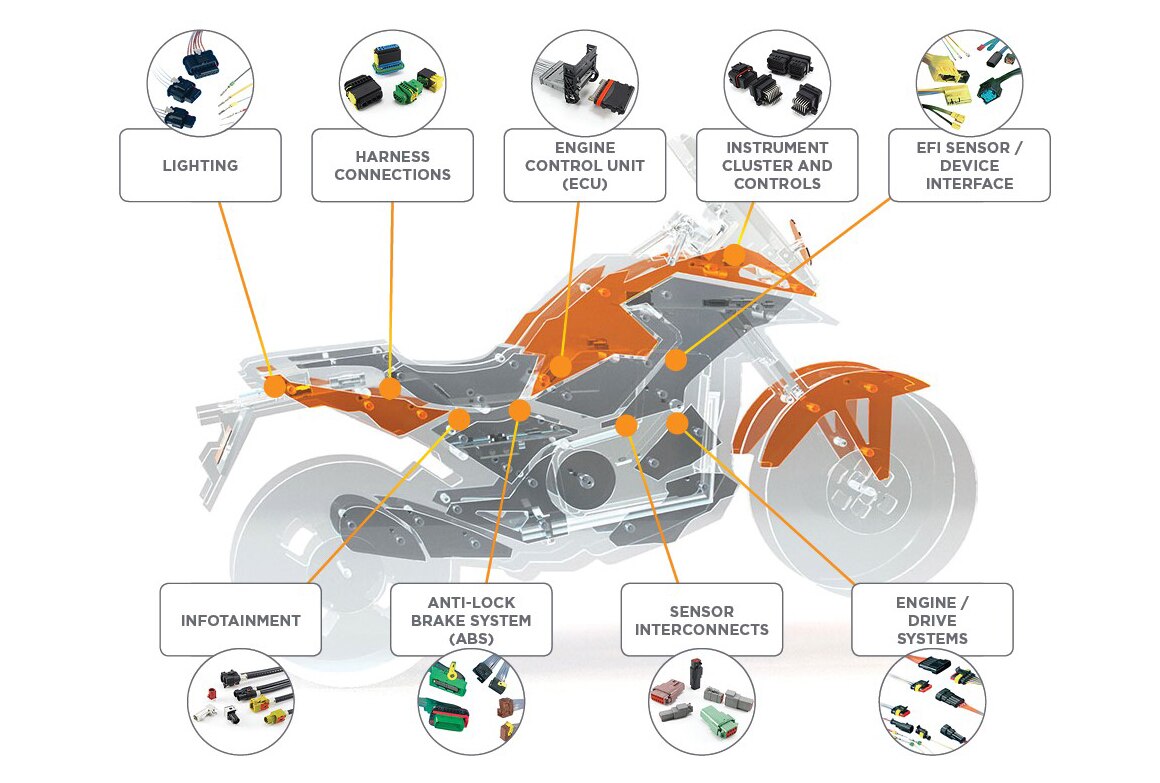 LIGHTING

HARNESS CONNECTIONS

ENGINE CONTROL UNIT (ECU)

INSTRUMENT CLUSTER AND CONTROLS

EFI SENSOR / DEVICE INTERFACE

INFOTAINMENT

ANTI-LOCK BRAKE SYSTEM (ABS)

SENSOR INTERCONNECTS

ENGINE / DRIVE SYSTEMS