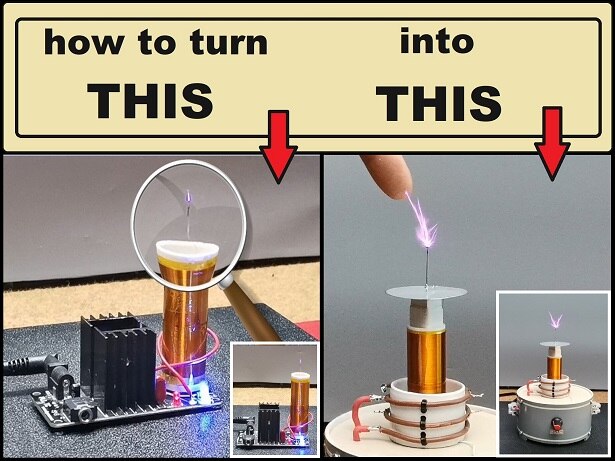 how to turn
THIS

into
THIS